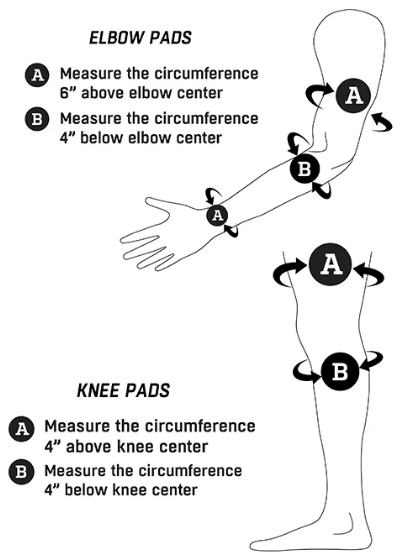 ELBOW PADS

A Measure the circumference 6” above elbow center

B Measure the circumference 4” below elbow center

A

B

A

A

B

KNEE PADS

A Measure the circumference 4” above knee center

B Measure the circumference 4” below knee center